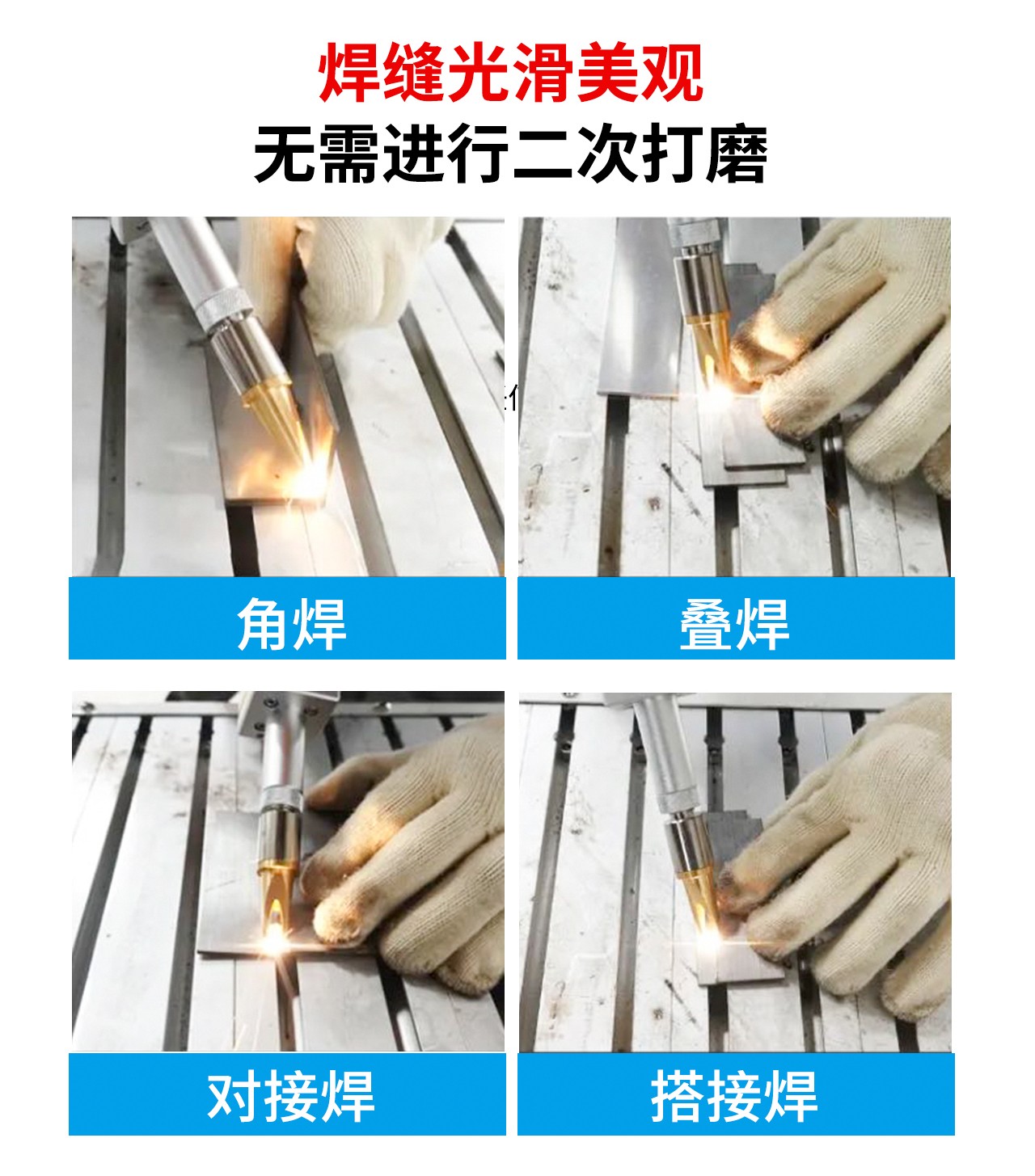 焊缝光滑美观
无需进行二次打磨

角焊

叠焊

对接焊

搭接焊